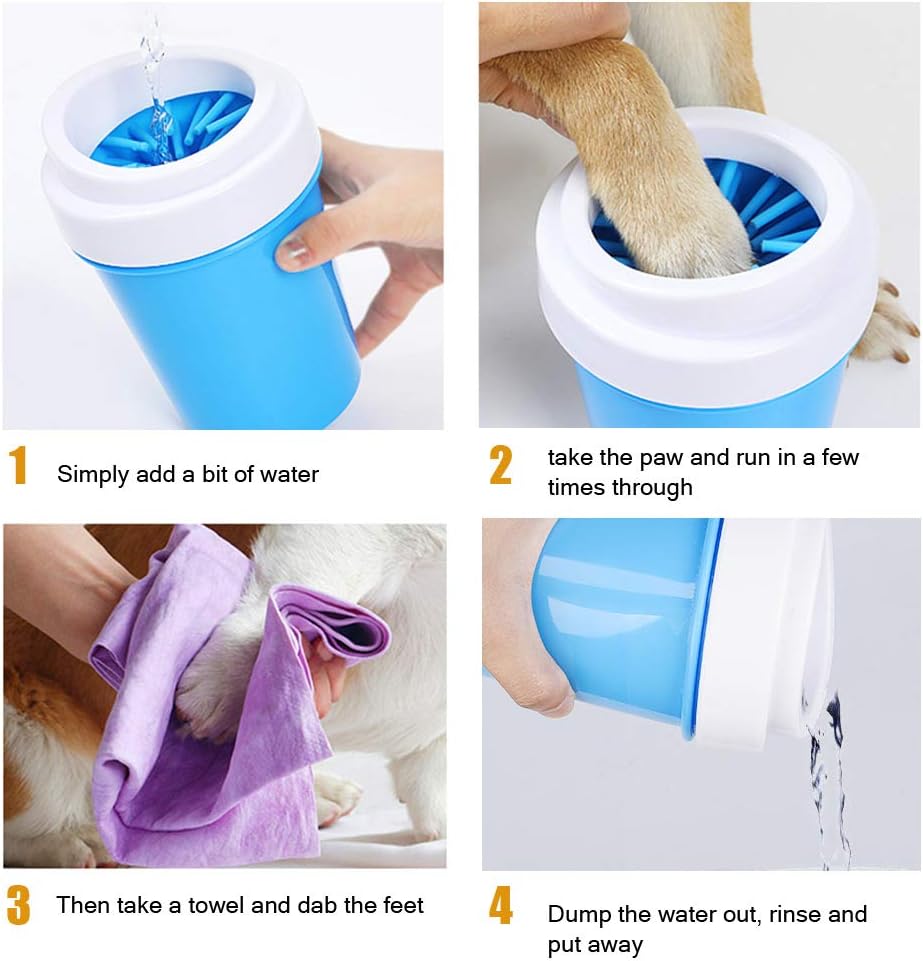 1 Simply add a bit of water

2 take the paw and run in a few times through

3 Then take a towel and dab the feet

4 Dump the water out, rinse and put away